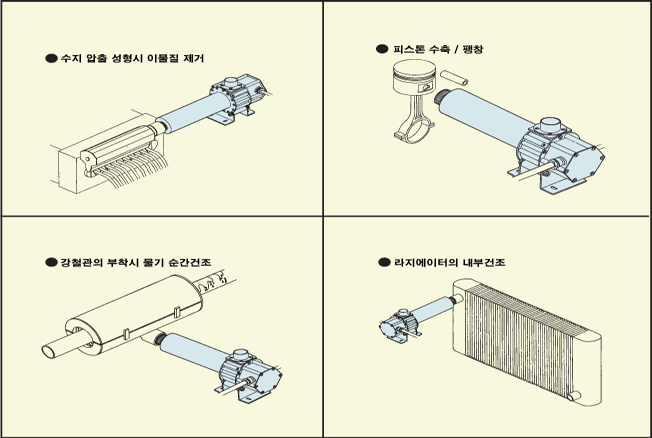 ● 수지 압출 성형시 이물질 제거

● 피스톤 수축 / 팽창

● 강철관의 부착시 물기 순간건조

● 라지에이터의 내부건조